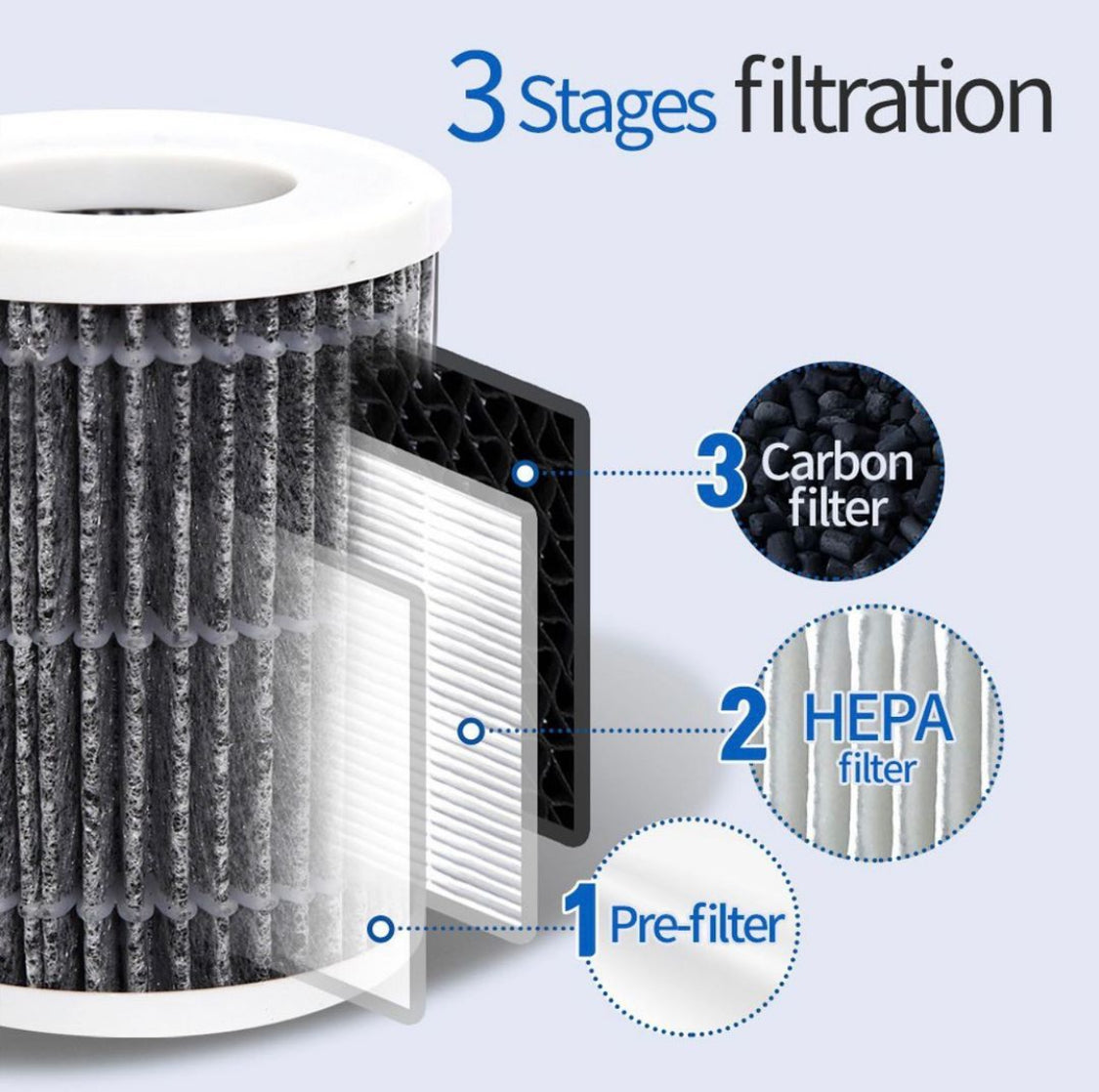 3 Stages filtration

3 Carbon filter

2 HEPA filter

1 Pre-filter