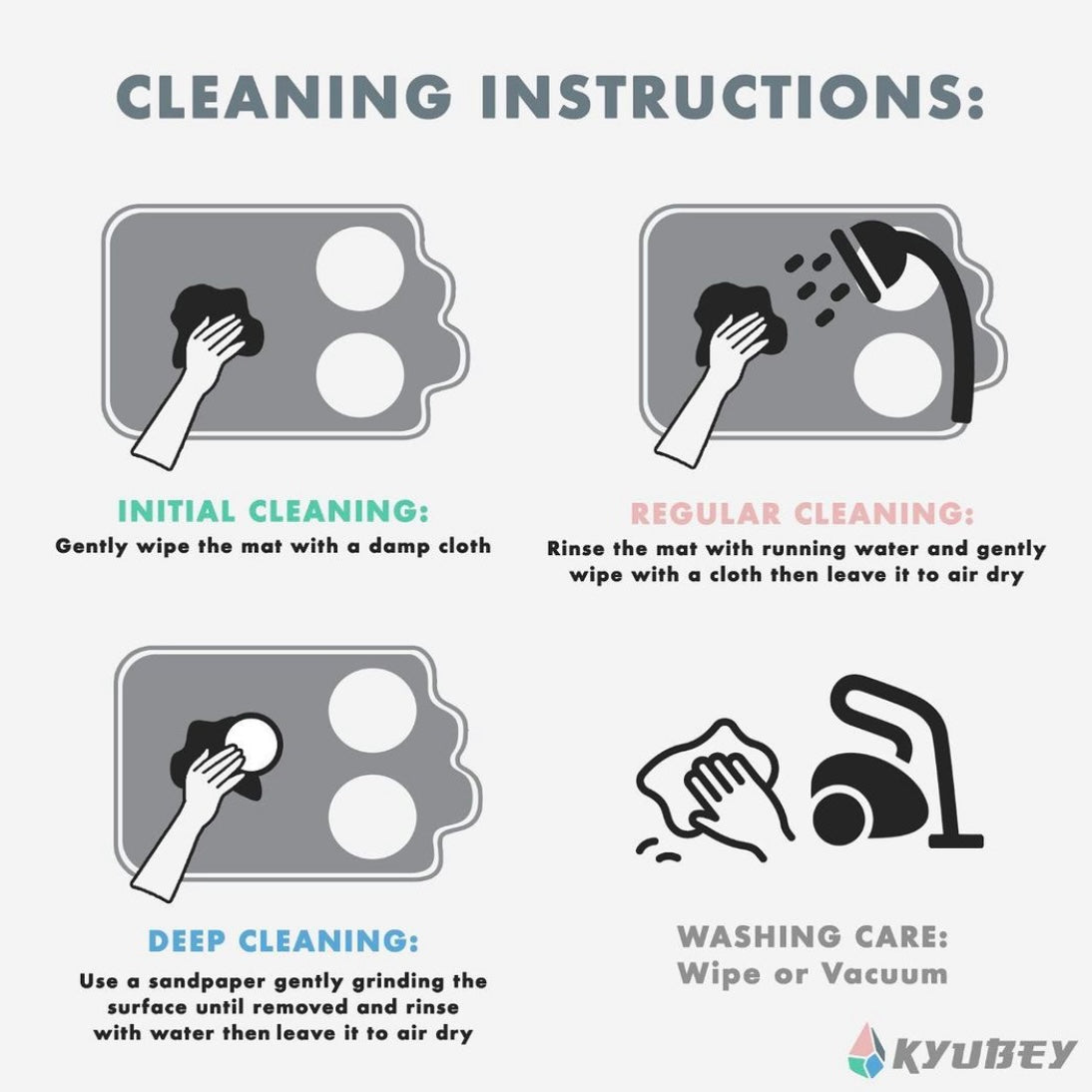 CLEANING INSTRUCTIONS:

INITIAL CLEANING:
Gently wipe the mat with a damp cloth

REGULAR CLEANING:
Rinse the mat with running water and gently wipe with a cloth then leave it to air dry

DEEP CLEANING:
Use a sandpaper gently grinding the surface until removed and rinse with water then leave it to air dry

WASHING CARE:
Wipe or Vacuum

KYUBEY