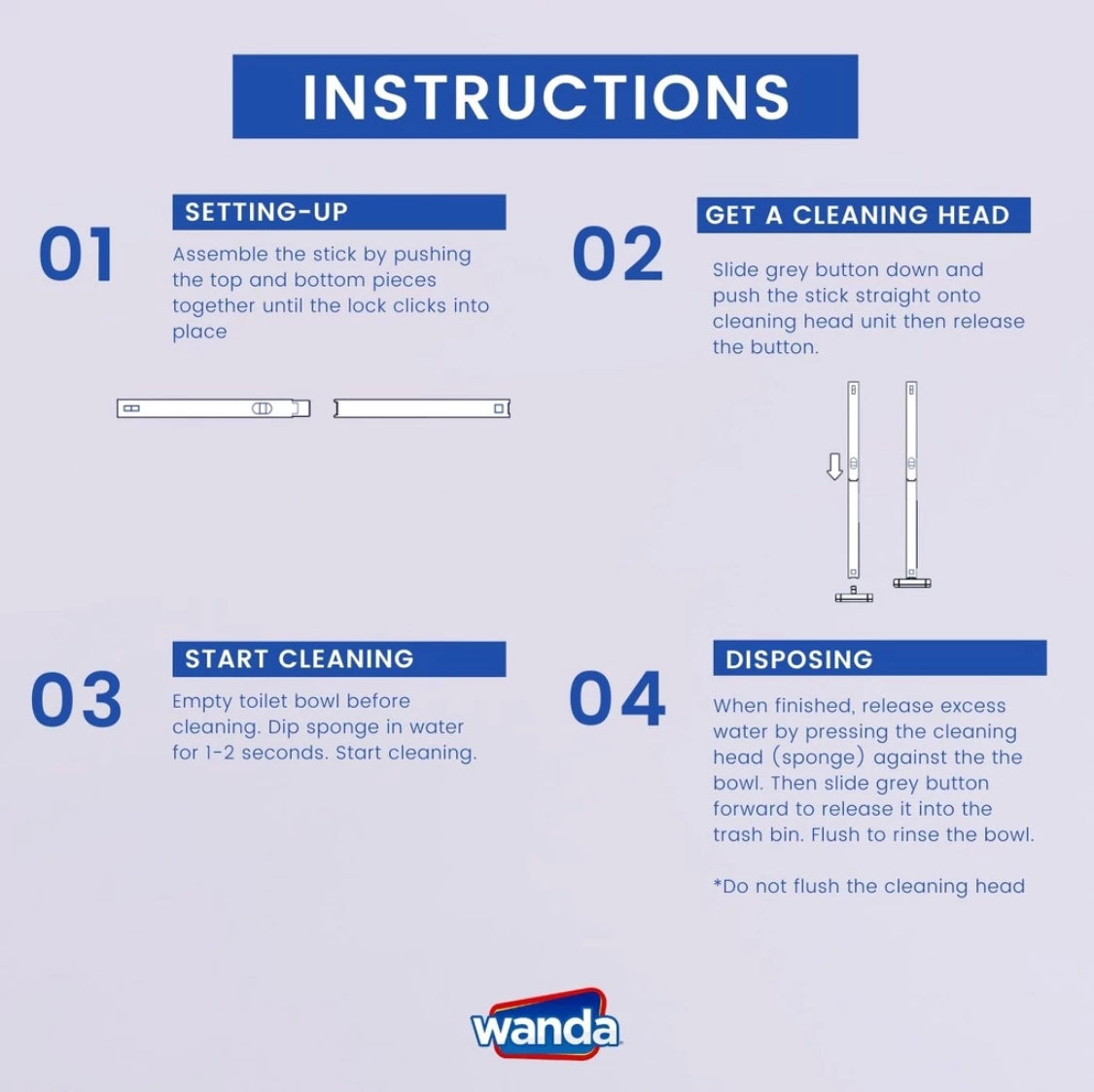 INSTRUCTIONS

01

SETTING-UP

Assemble the stick by pushing the top and bottom pieces together until the lock clicks into place

02

GET A CLEANING HEAD

Slide grey button down and push the stick straight onto cleaning head unit then release the button.

03

START CLEANING

Empty toilet bowl before cleaning. Dip sponge in water for 1-2 seconds. Start cleaning.

04

DISPOSING

When finished, release excess water by pressing the cleaning head (sponge) against the the bowl. Then slide grey button forward to release it into the trash bin. Flush to rinse the bowl.

*Do not flush the cleaning head

wanda