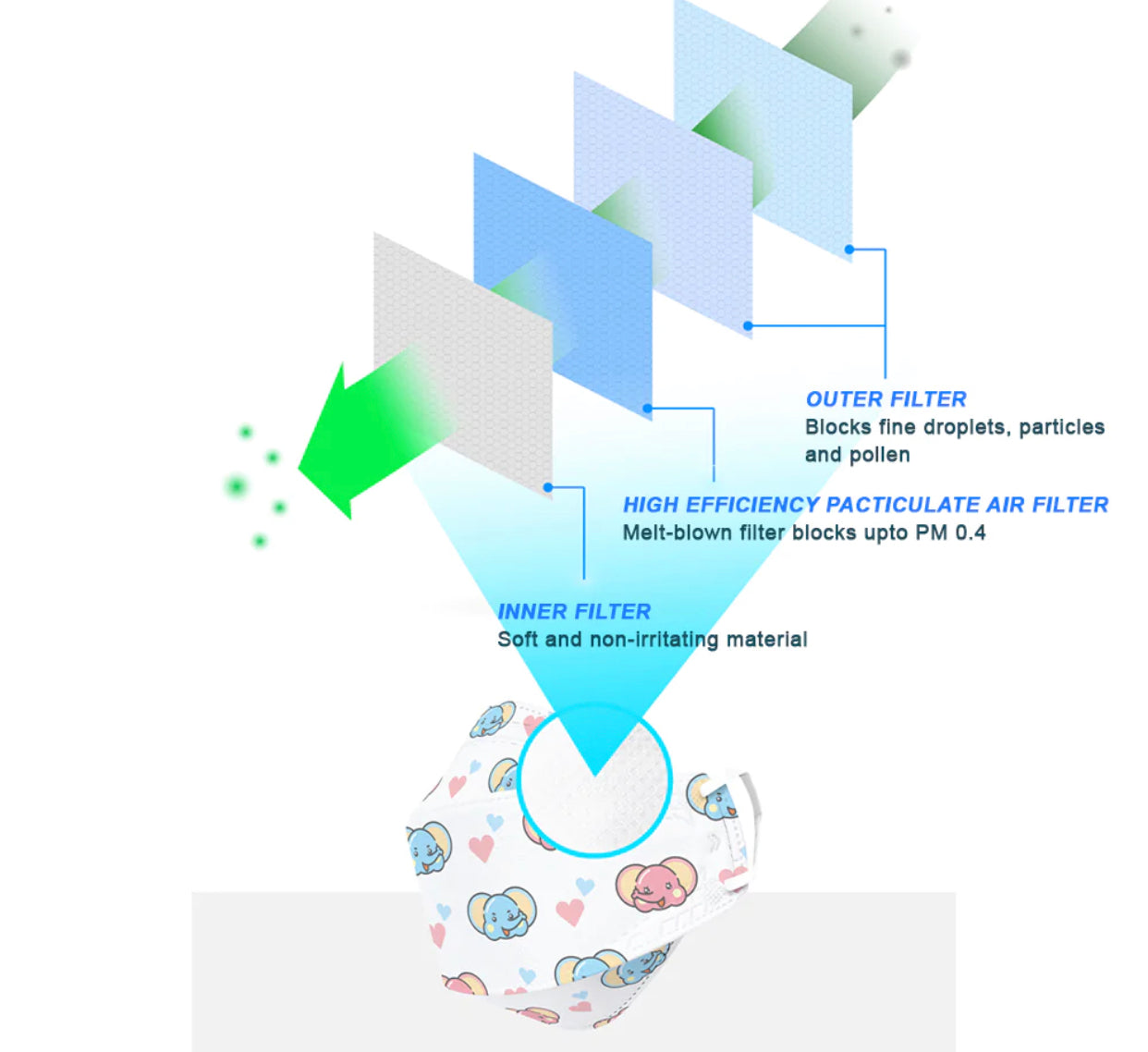 OUTER FILTER
Blocks fine droplets, particles and pollen

HIGH EFFICIENCY PACTICULATE AIR FILTER
Melt-blown filter blocks upto PM 0.4

INNER FILTER
Soft and non-irritating material