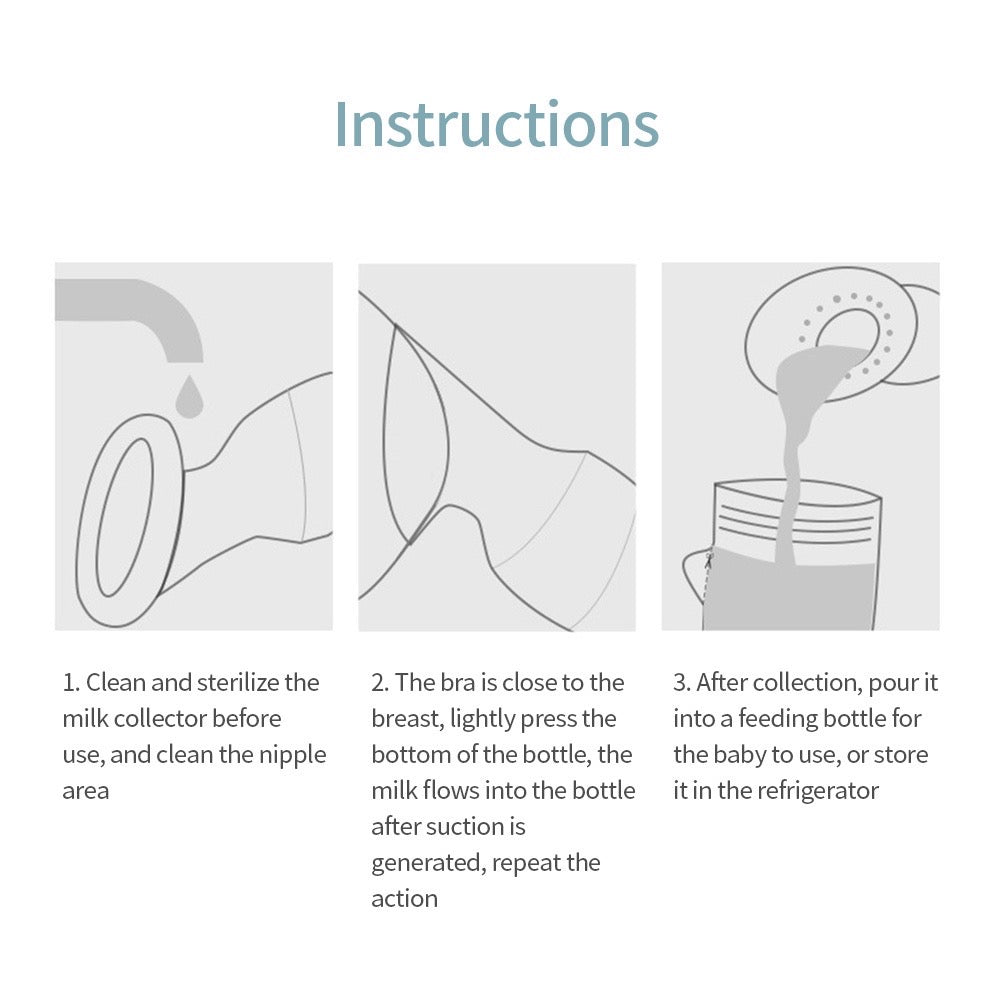 Instructions

1. Clean and sterilize the milk collector before use, and clean the nipple area

2. The bra is close to the breast, lightly press the bottom of the bottle, the milk flows into the bottle after suction is generated, repeat the action

3. After collection, pour it into a feeding bottle for the baby to use, or store it in the refrigerator